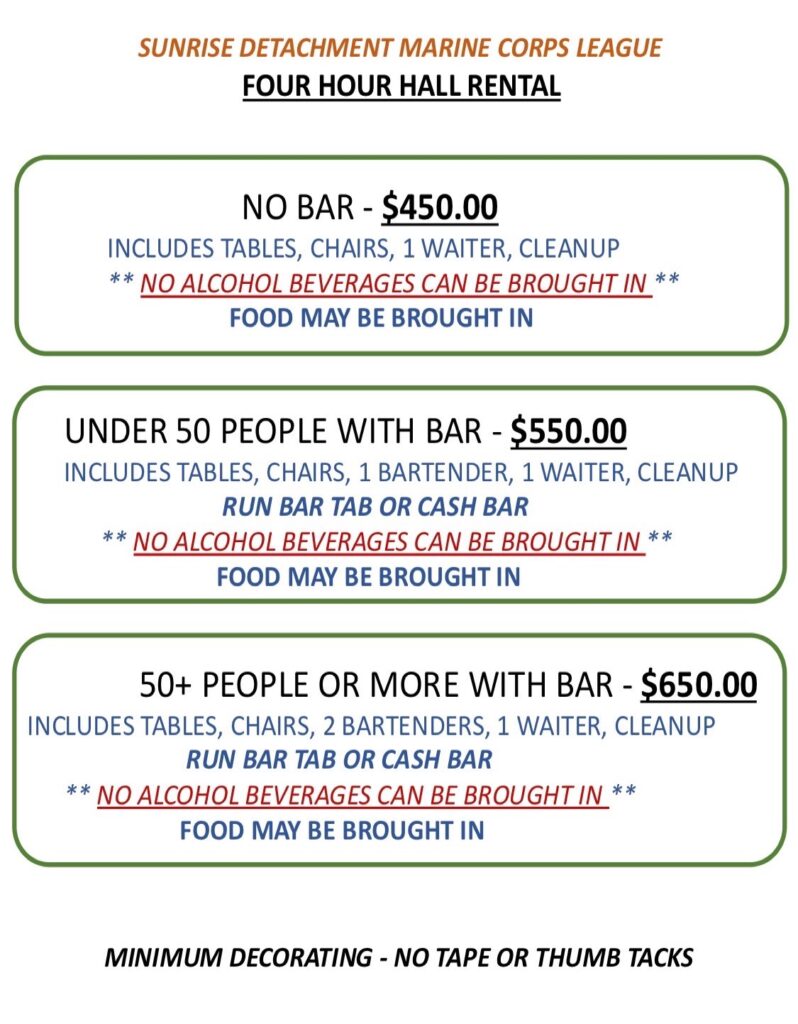 SUNRISE DETACHMENT MARINE CORPS LEAGUE
FOUR HOUR HALL RENTAL

NO BAR - $450.00
INCLUDES TABLES, CHAIRS, 1 WAITER, CLEANUP
** NO ALCOHOL BEVERAGES CAN BE BROUGHT IN **
FOOD MAY BE BROUGHT IN

UNDER 50 PEOPLE WITH BAR - $550.00
INCLUDES TABLES, CHAIRS, 1 BARTENDER, 1 WAITER, CLEANUP
RUN BAR TAB OR CASH BAR
** NO ALCOHOL BEVERAGES CAN BE BROUGHT IN **
FOOD MAY BE BROUGHT IN

50+ PEOPLE OR MORE WITH BAR - $650.00
INCLUDES TABLES, CHAIRS, 2 BARTENDERS, 1 WAITER, CLEANUP
RUN BAR TAB OR CASH BAR
** NO ALCOHOL BEVERAGES CAN BE BROUGHT IN **
FOOD MAY BE BROUGHT IN

MINIMUM DECORATING - NO TAPE OR THUMB TACKS